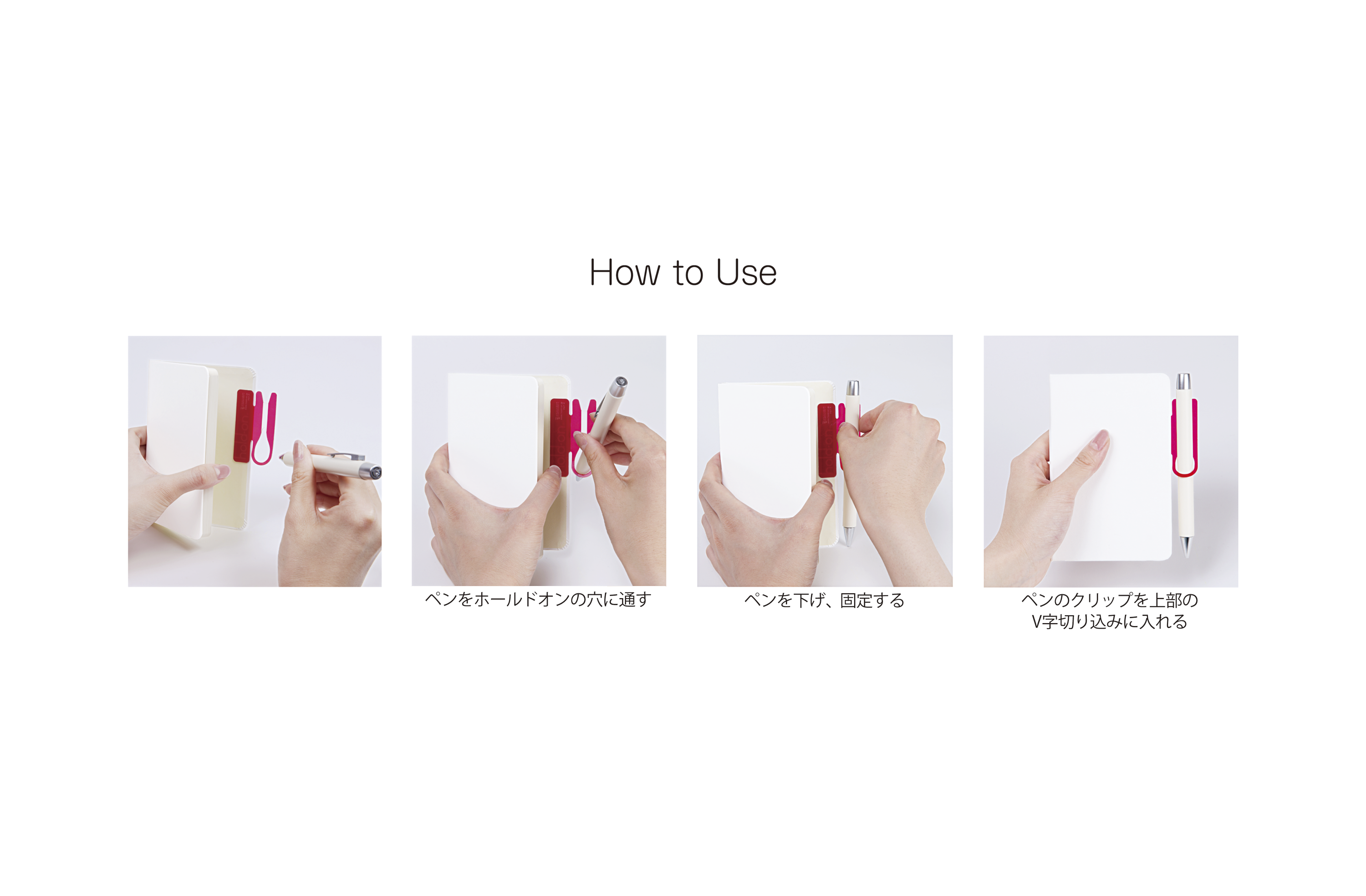 How to Use

ペンをホールドオンの穴に通す

ペンを下げ、固定する

ペンのクリップを上部のV字切り込みに入れる